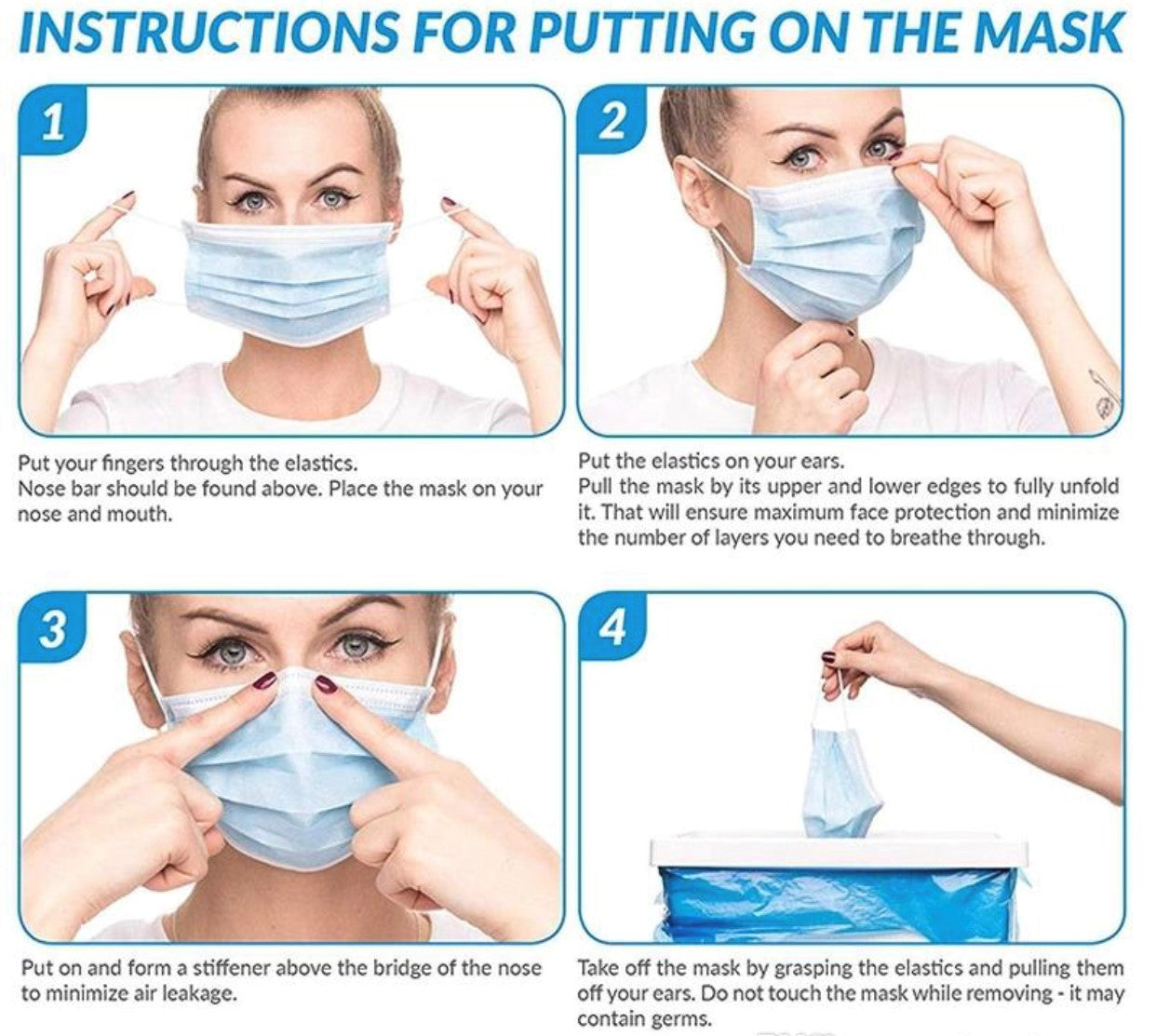 INSTRUCTIONS FOR PUTTING ON THE MASK

1

Put your fingers through the elastics.
Nose bar should be found above. Place the mask on your nose and mouth.

2

Put the elastics on your ears.
Pull the mask by its upper and lower edges to fully unfold it. That will ensure maximum face protection and minimize the number of layers you need to breathe through.

3

Put on and form a stiffener above the bridge of the nose to minimize air leakage.

4

Take off the mask by grasping the elastics and pulling them off your ears. Do not touch the mask while removing - it may contain germs.